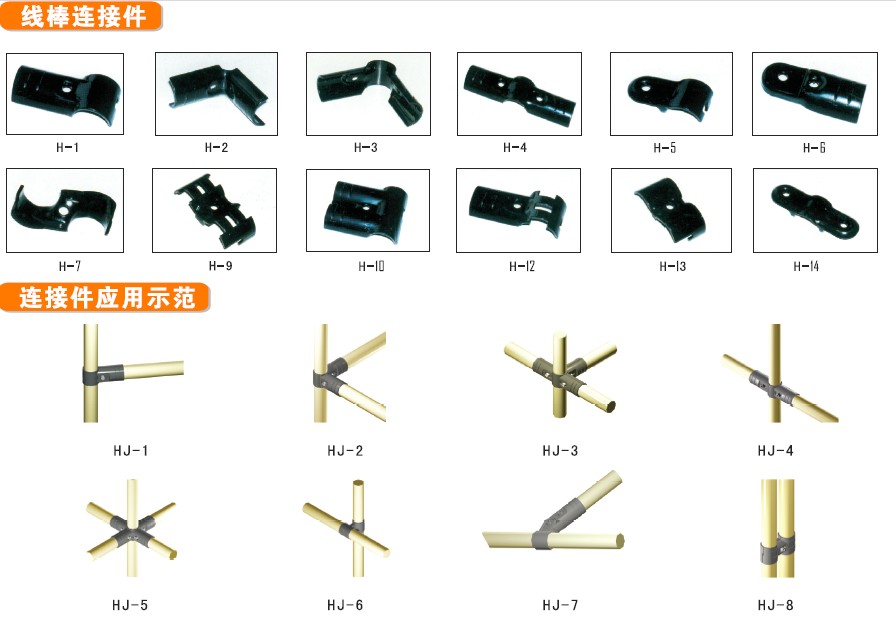 线棒连接件

H-1
H-2
H-3
H-4
H-5
H-6
H-7
H-9
H-10
H-12
H-13
H-14

连接件应用示范

HJ-1
HJ-2
HJ-3
HJ-4
HJ-5
HJ-6
HJ-7
HJ-8